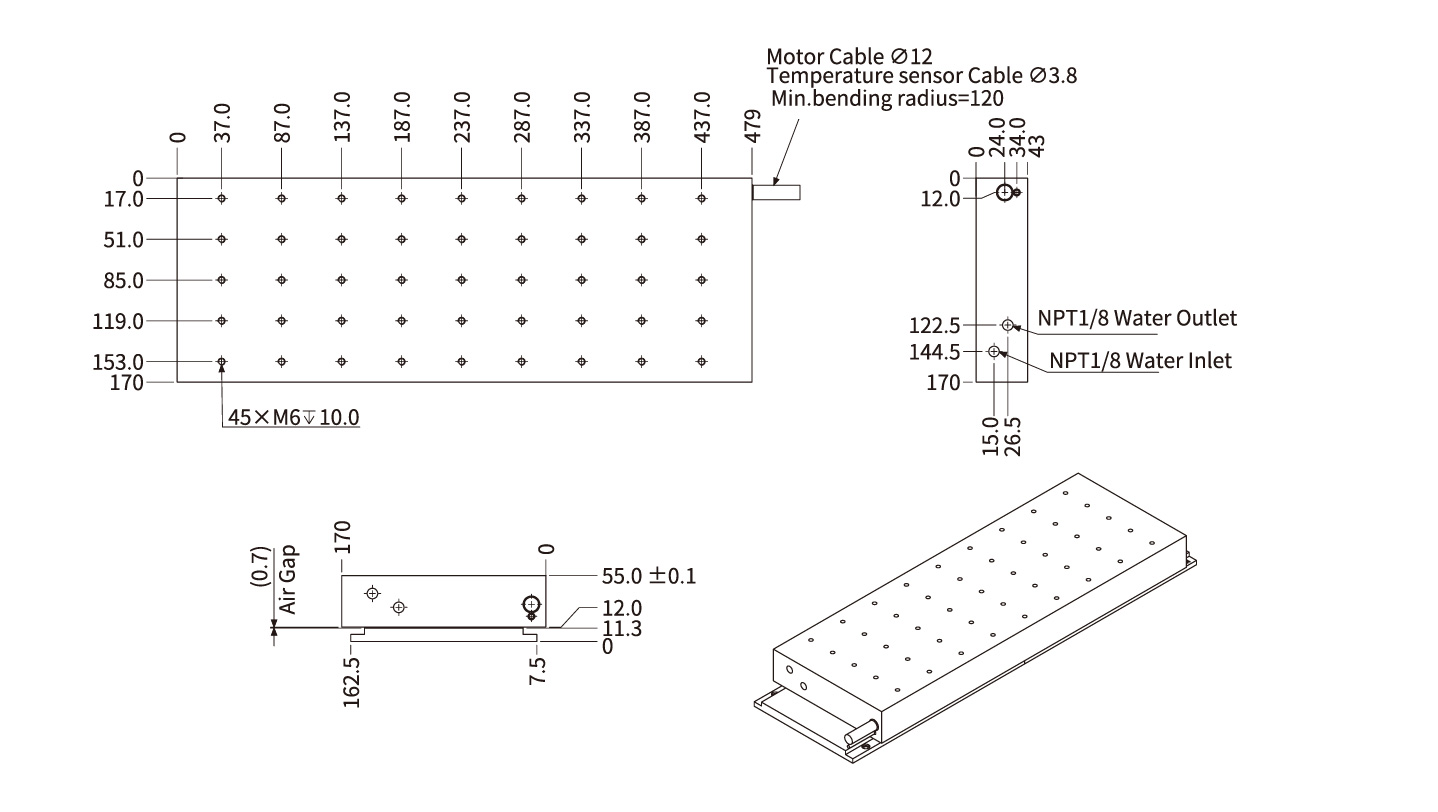 Motor Cable ∅12
Temperature sensor Cable ∅3.8
Min.bending radius=120

0
37.0
87.0
137.0
187.0
237.0
287.0
337.0
387.0
437.0
479

0
17.0
51.0
85.0
119.0
153.0
170

45×M6↧10.0

0
24.0
34.0
43
0
12.0
122.5
144.5
170
NPT1/8 Water Outlet
NPT1/8 Water Inlet
15.0
26.5

(0.7)
Air Gap
170
0
55.0 ±0.1
12.0
11.3
0
162.5
7.5