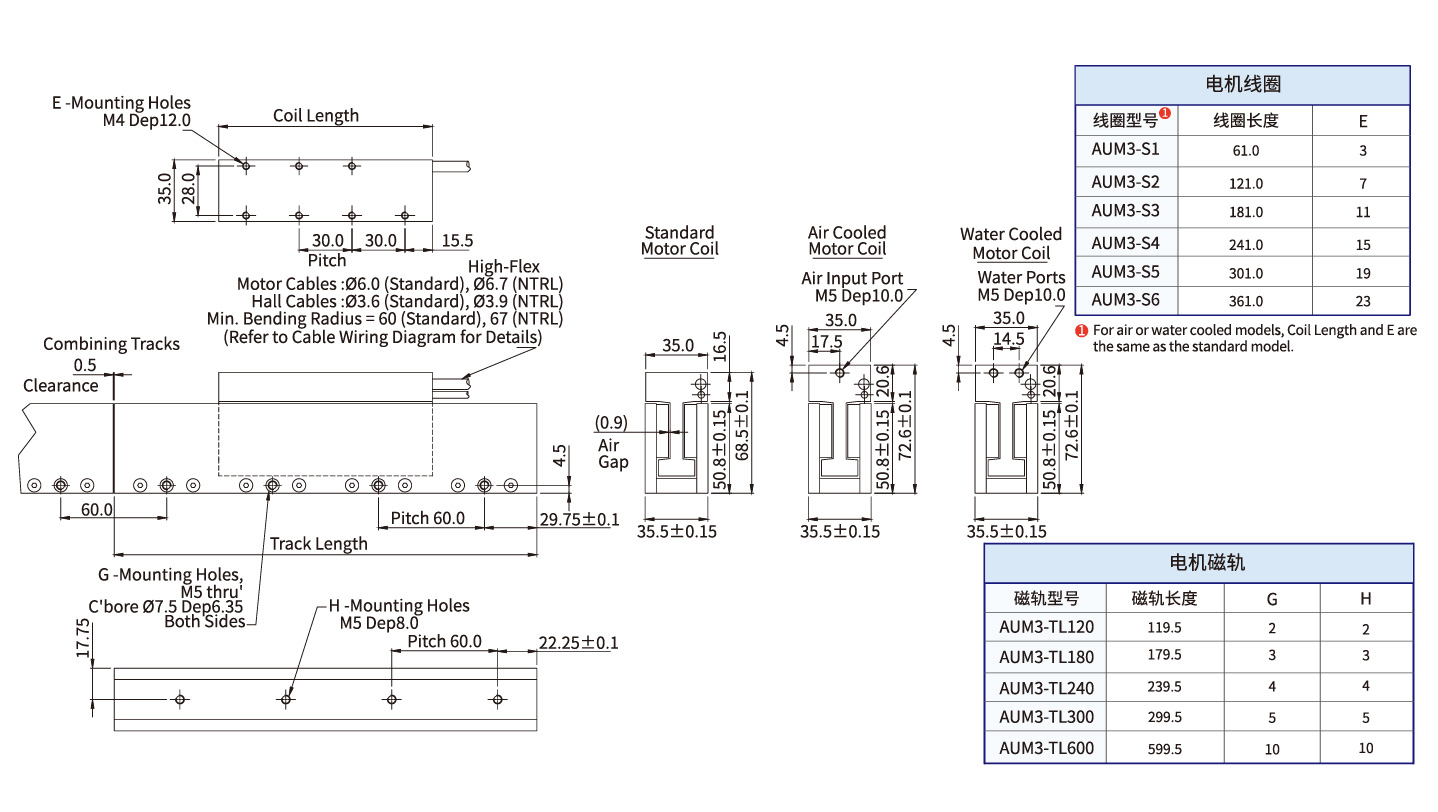 E -Mounting Holes
M4 Dep12.0

Coil Length

35.0
28.0

30.0 30.0 15.5
Pitch

High-Flex
Motor Cables :Ø6.0 (Standard), Ø6.7 (NTRL)
Hall Cables :Ø3.6 (Standard), Ø3.9 (NTRL)
Min. Bending Radius = 60 (Standard), 67 (NTRL)
(Refer to Cable Wiring Diagram for Details)

Combining Tracks
0.5
Clearance

4.5

60.0

Pitch 60.0
29.75±0.1

Track Length

G -Mounting Holes,
M5 thru'
C'bore Ø7.5 Dep6.35
Both Sides

H -Mounting Holes
M5 Dep8.0

Pitch 60.0
22.25±0.1

17.75

Standard
Motor Coil

35.0
16.5
(0.9)
Air
Gap
50.8±0.15
68.5±0.1
35.5±0.15

Air Cooled
Motor Coil
Air Input Port
M5 Dep10.0
4.5
35.0
17.5
20.6
50.8±0.15
72.6±0.1
35.5±0.15

Water Cooled
Motor Coil
Water Ports
M5 Dep10.0
4.5
35.0
14.5
20.6
50.8±0.15
72.6±0.1
35.5±0.15

电机线圈

| 线圈型号❶ | 线圈长度 | E |
|---|---|---|
| AUM3-S1 | 61.0 | 3 |
| AUM3-S2 | 121.0 | 7 |
| AUM3-S3 | 181.0 | 11 |
| AUM3-S4 | 241.0 | 15 |
| AUM3-S5 | 301.0 | 19 |
| AUM3-S6 | 361.0 | 23 |

❶ For air or water cooled models, Coil Length and E are the same as the standard model.

电机磁轨

| 磁轨型号 | 磁轨长度 | G | H |
|---|---|---|---|
| AUM3-TL120 | 119.5 | 2 | 2 |
| AUM3-TL180 | 179.5 | 3 | 3 |
| AUM3-TL240 | 239.5 | 4 | 4 |
| AUM3-TL300 | 299.5 | 5 | 5 |
| AUM3-TL600 | 599.5 | 10 | 10 |